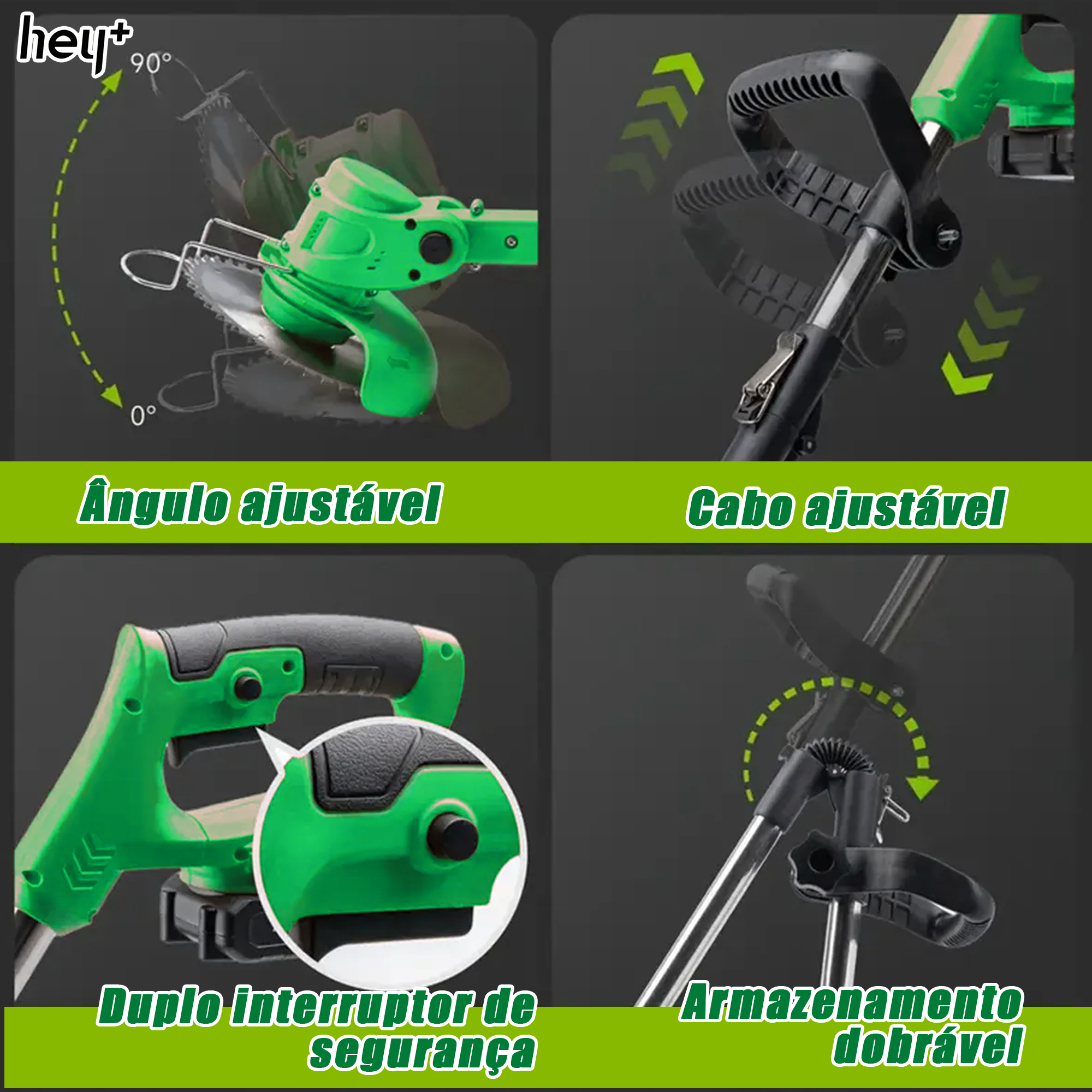 hey+

90°

0°

Ângulo ajustável

Cabo ajustável

Duplo interruptor de segurança

Armazenamento dobrável