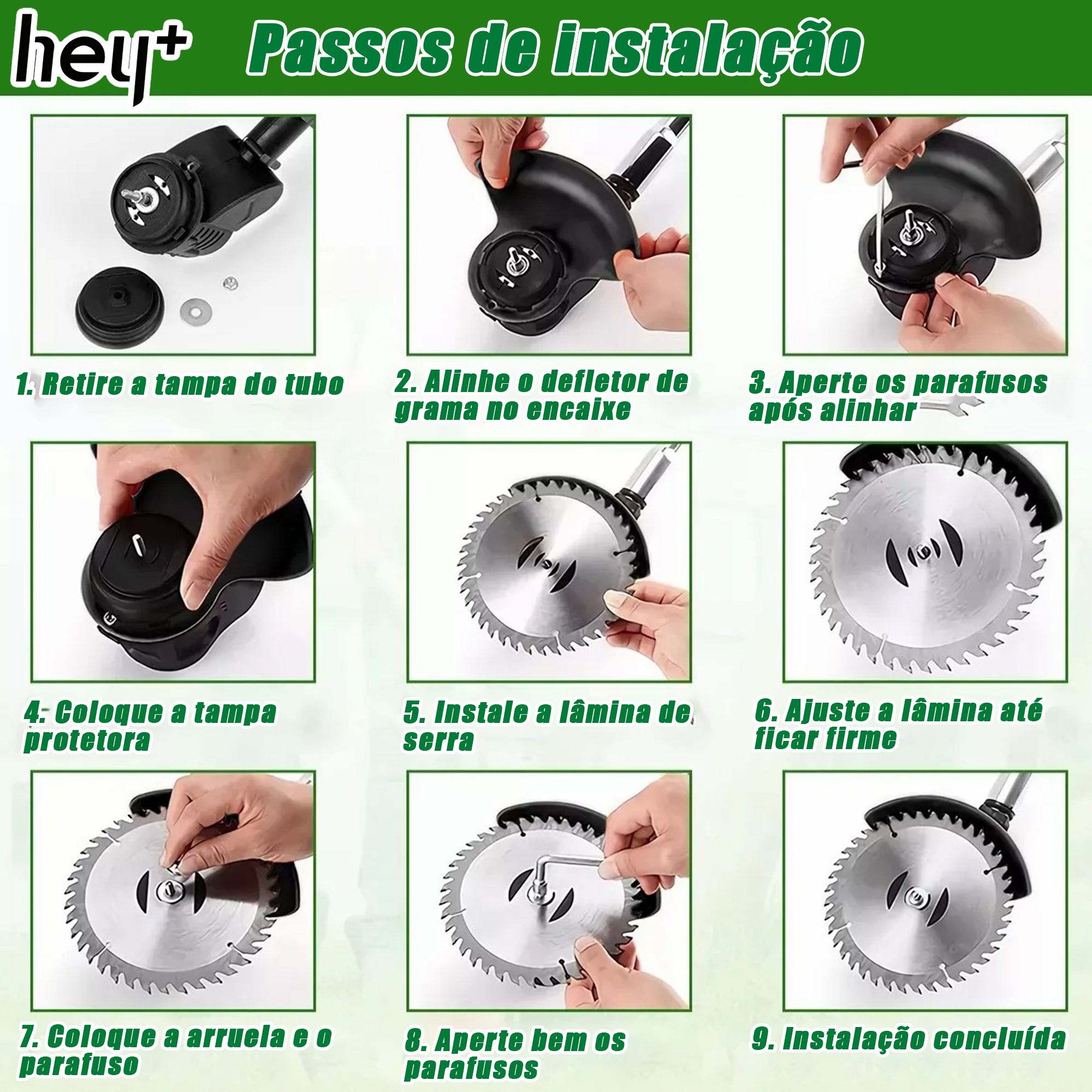 hey+ Passos de instalação

1. Retire a tampa do tubo

2. Alinhe o defletor de grama no encaixe

3. Aperte os parafusos após alinhar

4. Coloque a tampa protetora

5. Instale a lâmina de serra

6. Ajuste a lâmina até ficar firme

7. Coloque a arruela e o parafuso

8. Aperte bem os parafusos

9. Instalação concluída